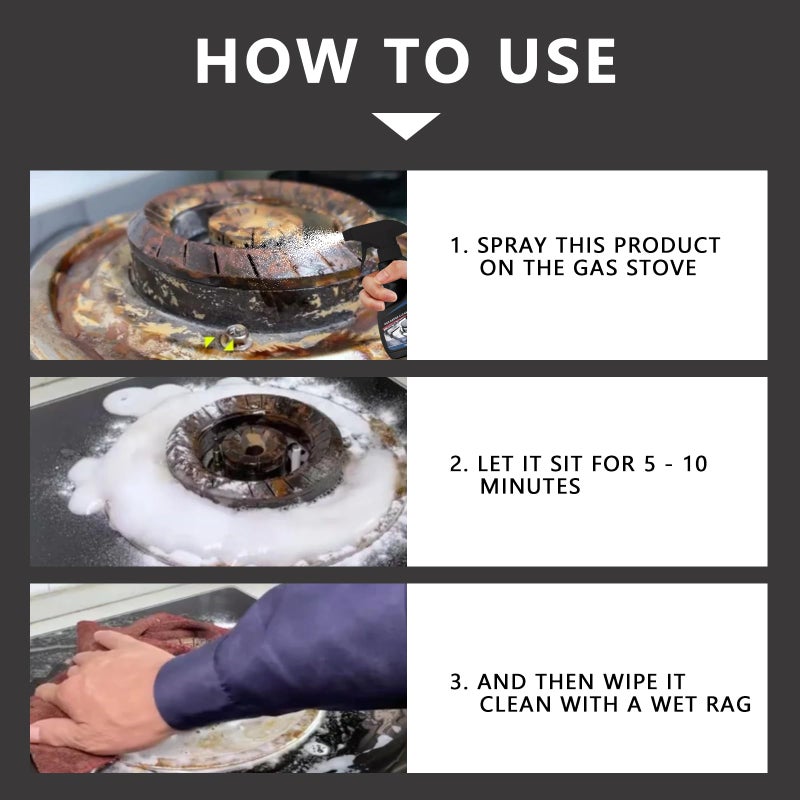 HOW TO USE

1. SPRAY THIS PRODUCT ON THE GAS STOVE

2. LET IT SIT FOR 5 - 10 MINUTES

3. AND THEN WIPE IT CLEAN WITH A WET RAG